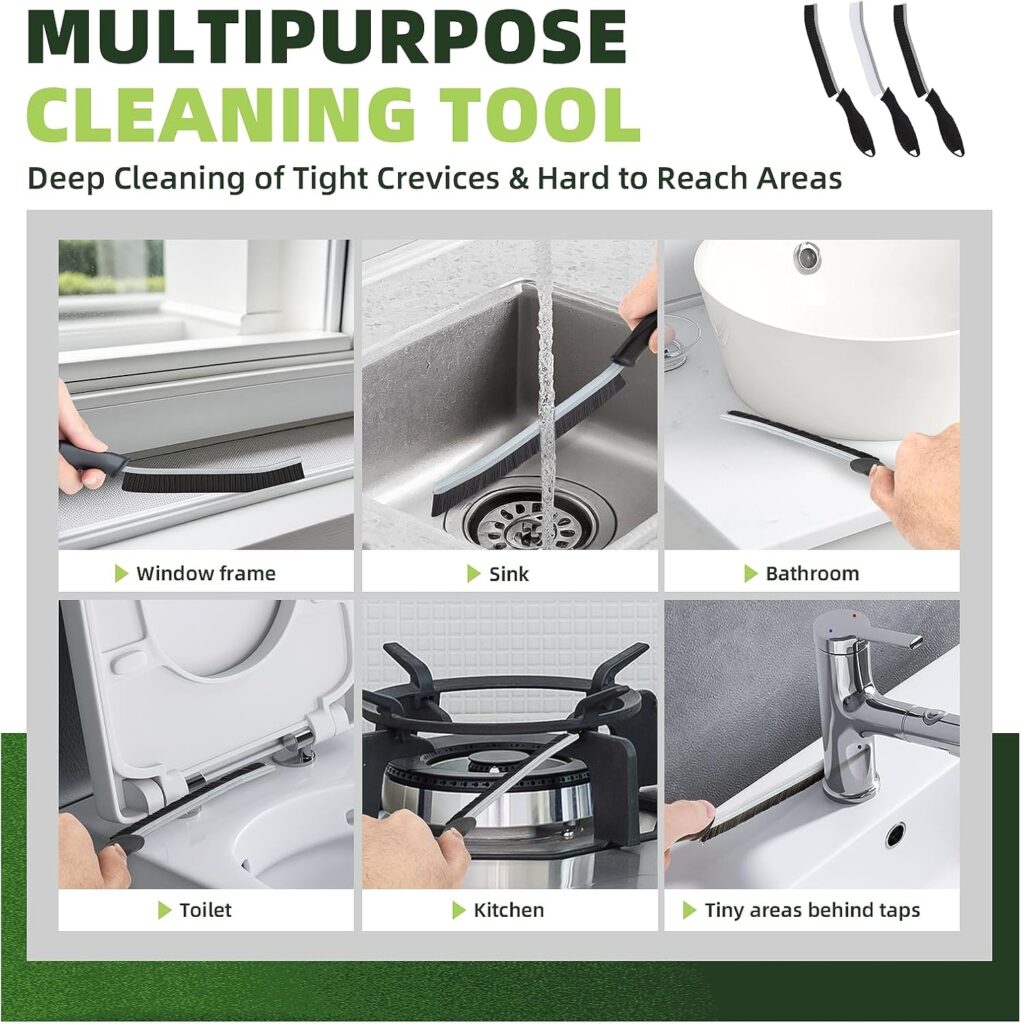 MULTIPURPOSE
CLEANING TOOL

Deep Cleaning of Tight Crevices & Hard to Reach Areas

Window frame

Sink

Bathroom

Toilet

Kitchen

Tiny areas behind taps