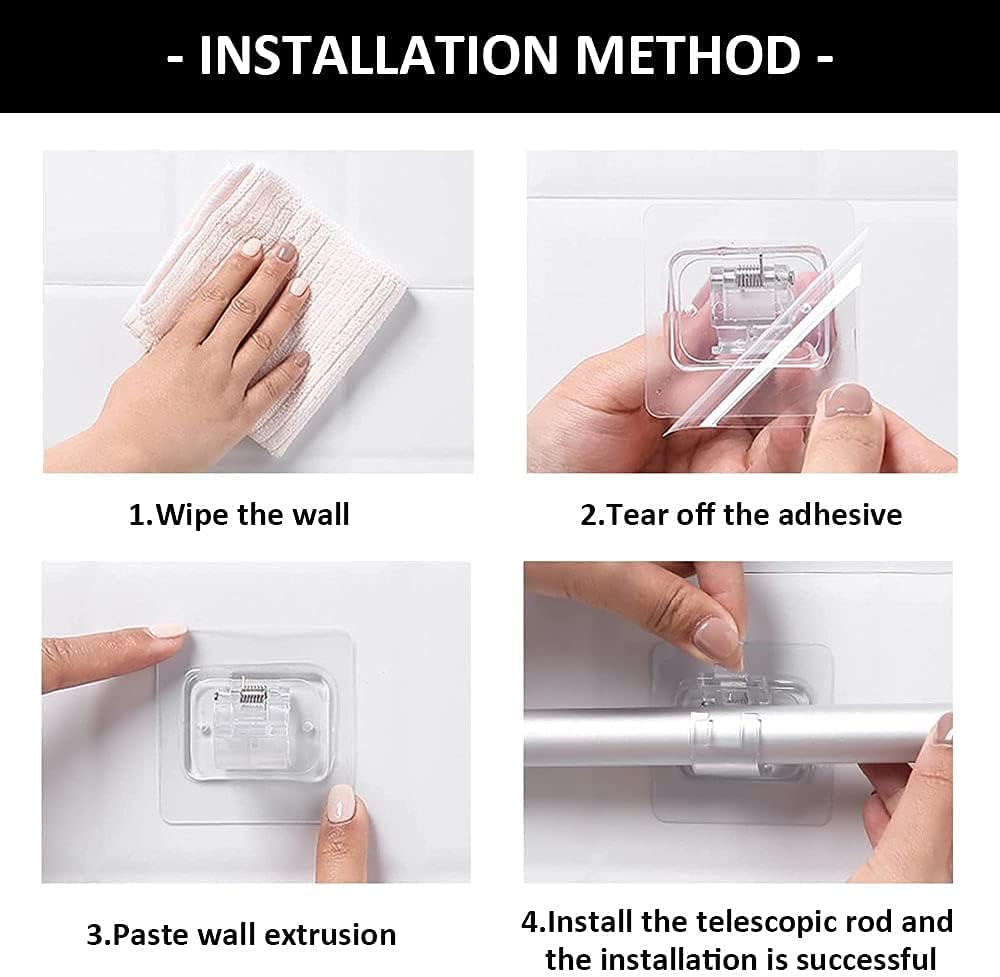 - INSTALLATION METHOD -

1.Wipe the wall

2.Tear off the adhesive

3.Paste wall extrusion

4.Install the telescopic rod and the installation is successful